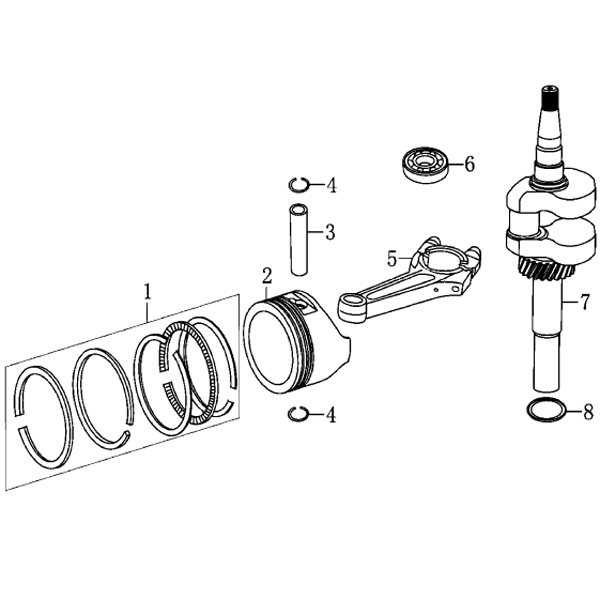 6
4
3
5
2
1
7
4
8